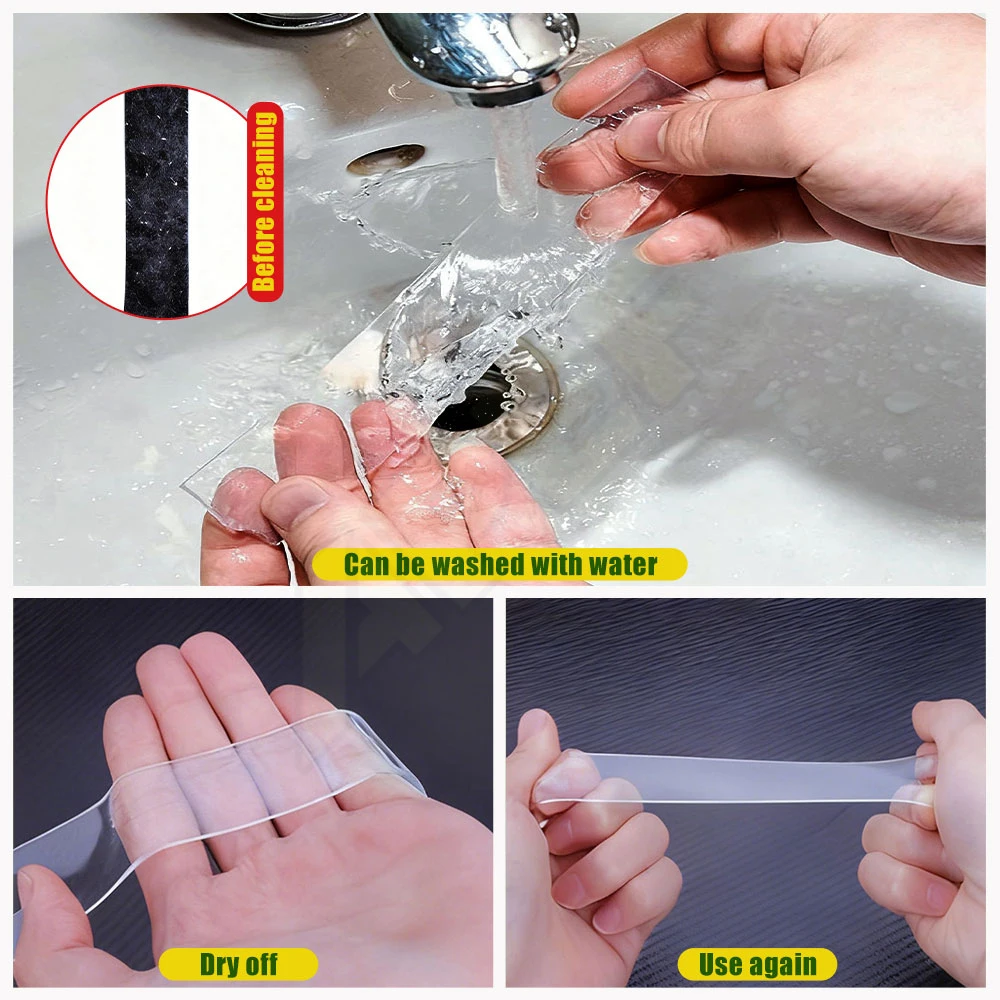 Before cleaning

Can be washed with water

Dry off

Use again