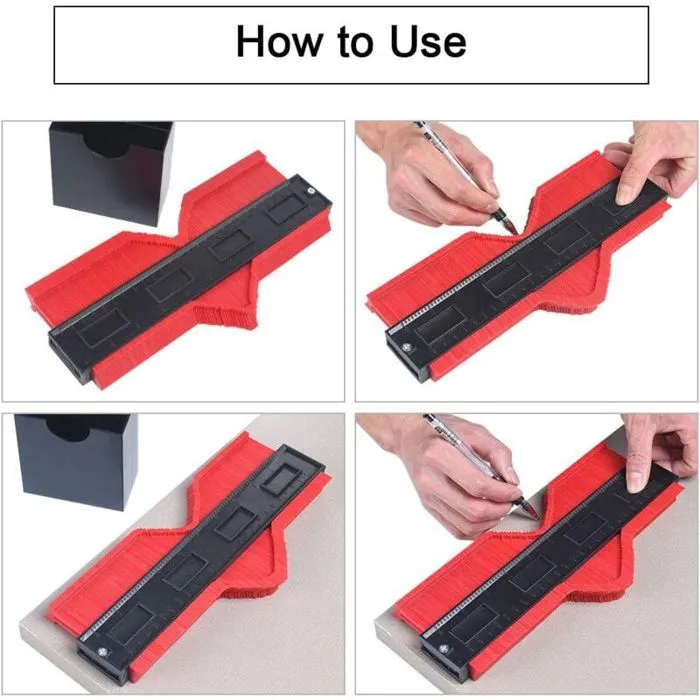 How to Use