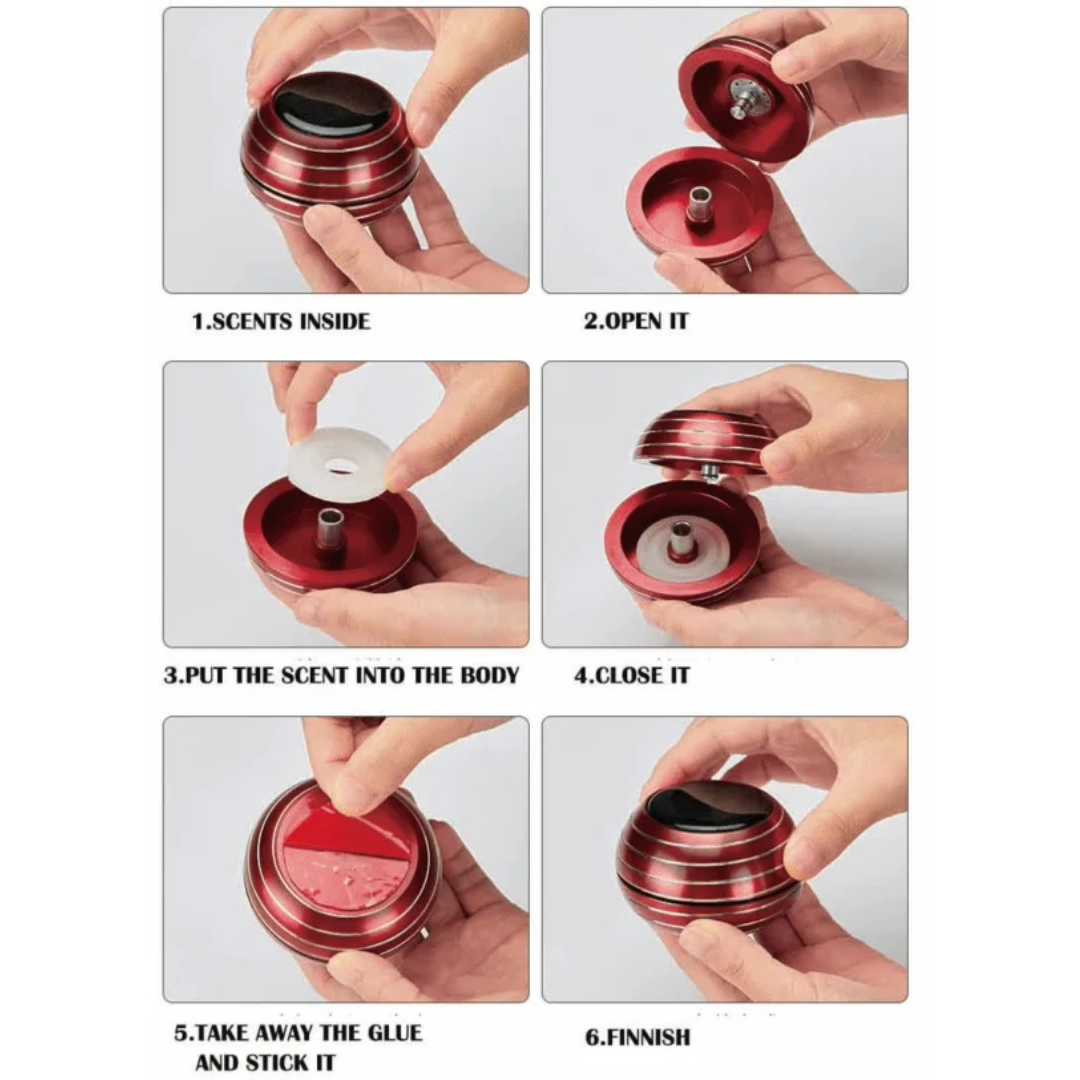 1.SCENTS INSIDE

2.OPEN IT

3.PUT THE SCENT INTO THE BODY

4.CLOSE IT

5.TAKE AWAY THE GLUE AND STICK IT

6.FINNISH