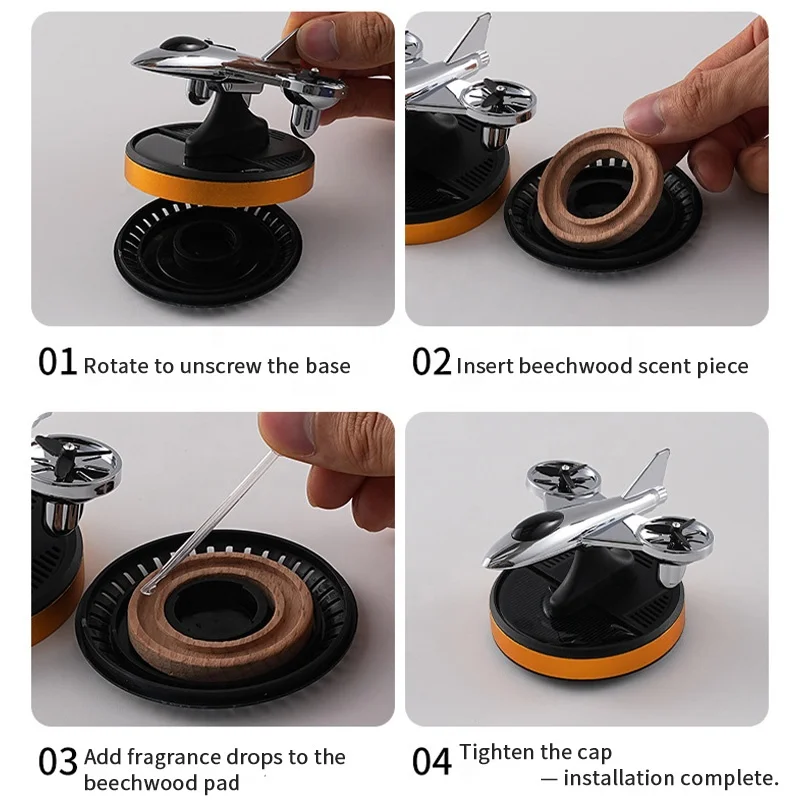 01 Rotate to unscrew the base

02 Insert beechwood scent piece

03 Add fragrance drops to the beechwood pad

04 Tighten the cap — installation complete.