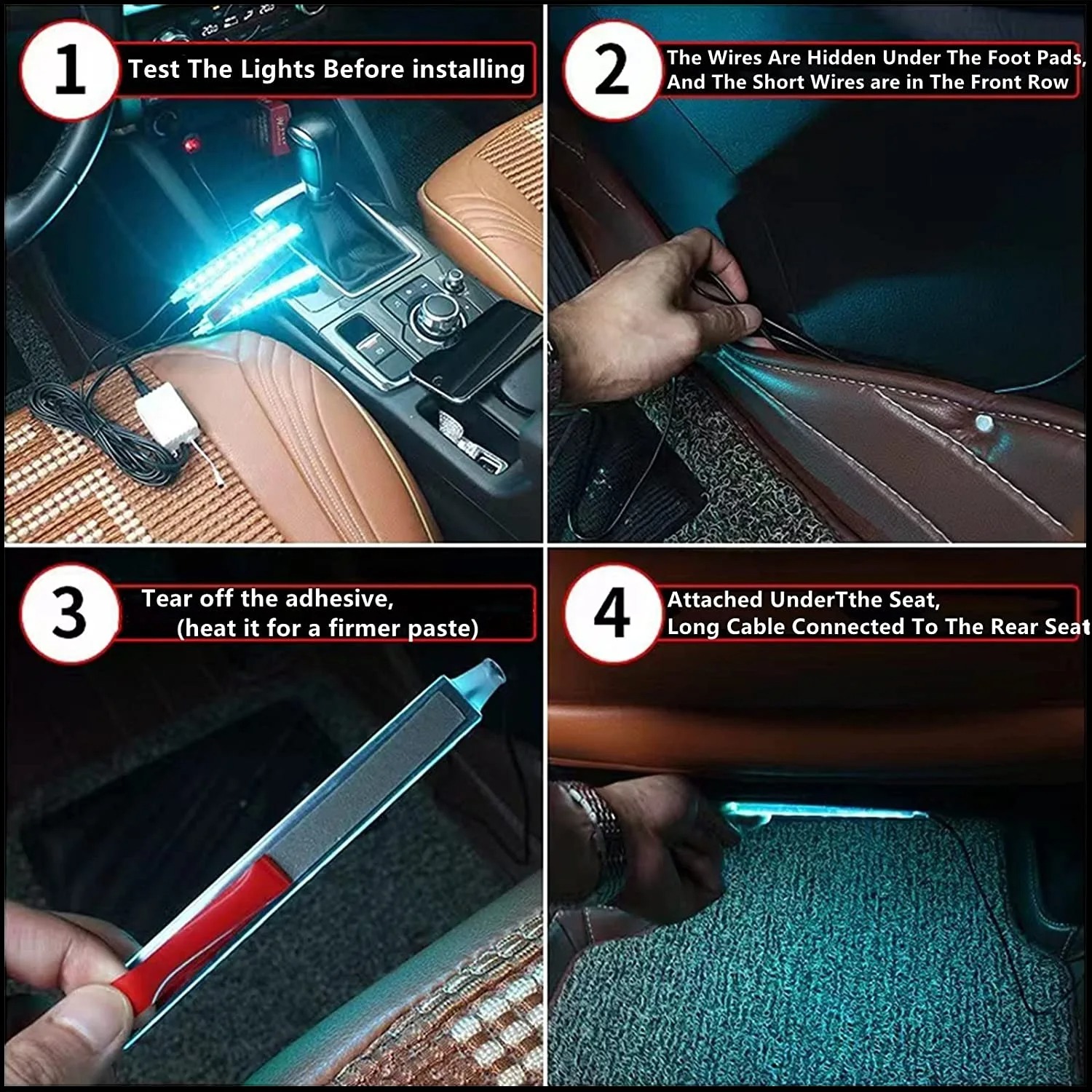 1 Test The Lights Before installing

2 The Wires Are Hidden Under The Foot Pads, And The Short Wires are in The Front Row

3 Tear off the adhesive, (heat it for a firmer paste)

4 Attached UnderTthe Seat, Long Cable Connected To The Rear Seat