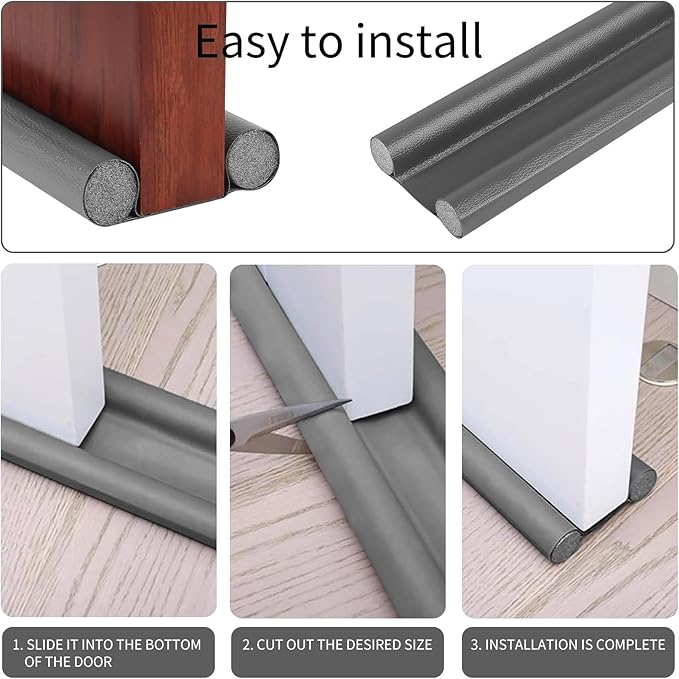 Easy to install

1. SLIDE IT INTO THE BOTTOM OF THE DOOR

2. CUT OUT THE DESIRED SIZE

3. INSTALLATION IS COMPLETE