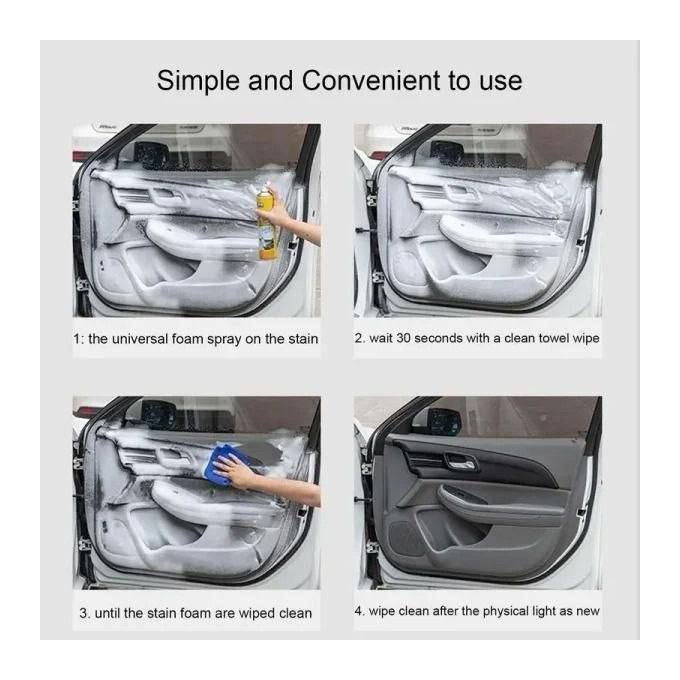 Simple and Convenient to use

1: the universal foam spray on the stain

2. wait 30 seconds with a clean towel wipe

3. until the stain foam are wiped clean

4. wipe clean after the physical light as new